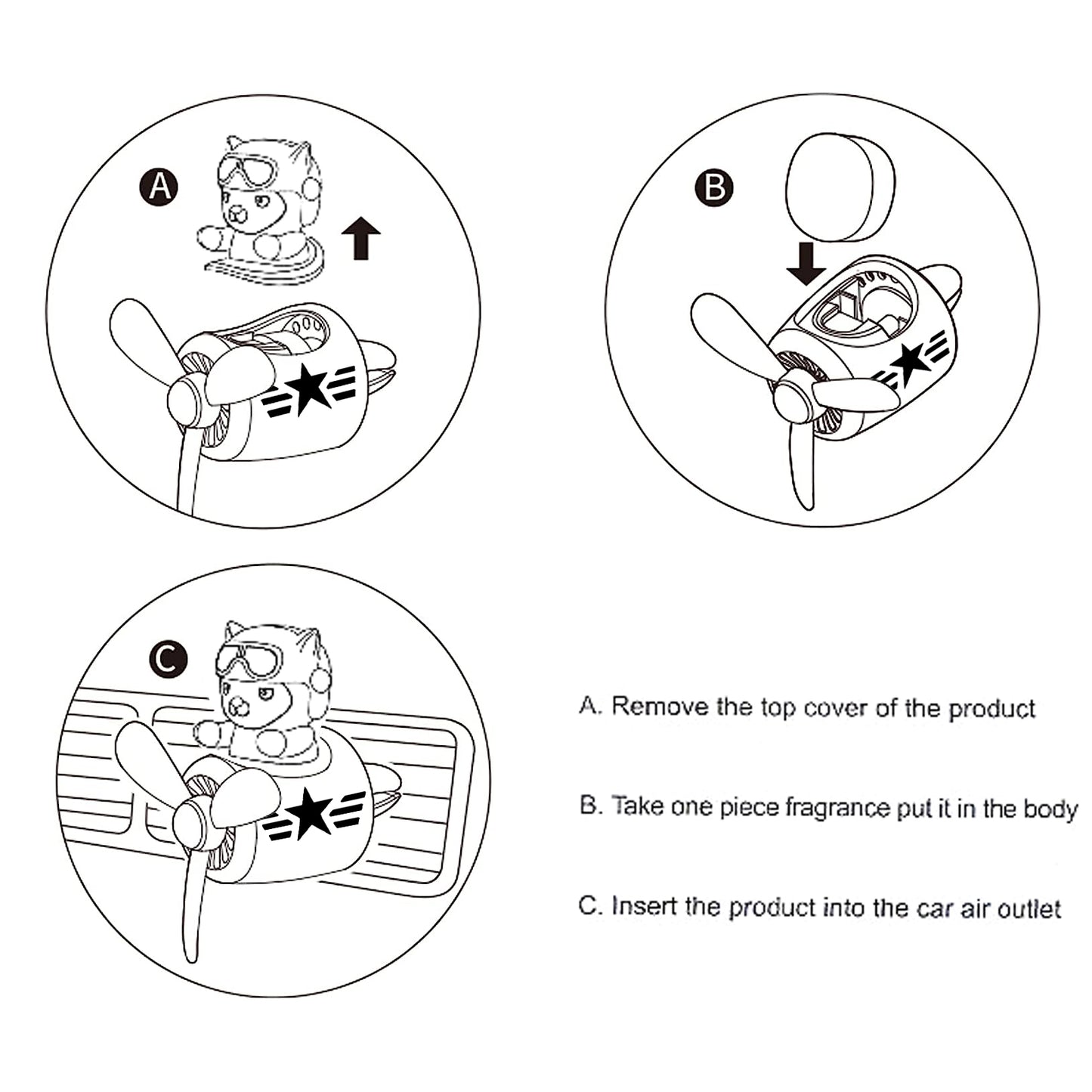 A

B

C

A. Remove the top cover of the product

B. Take one piece fragrance put it in the body

C. Insert the product into the car air outlet