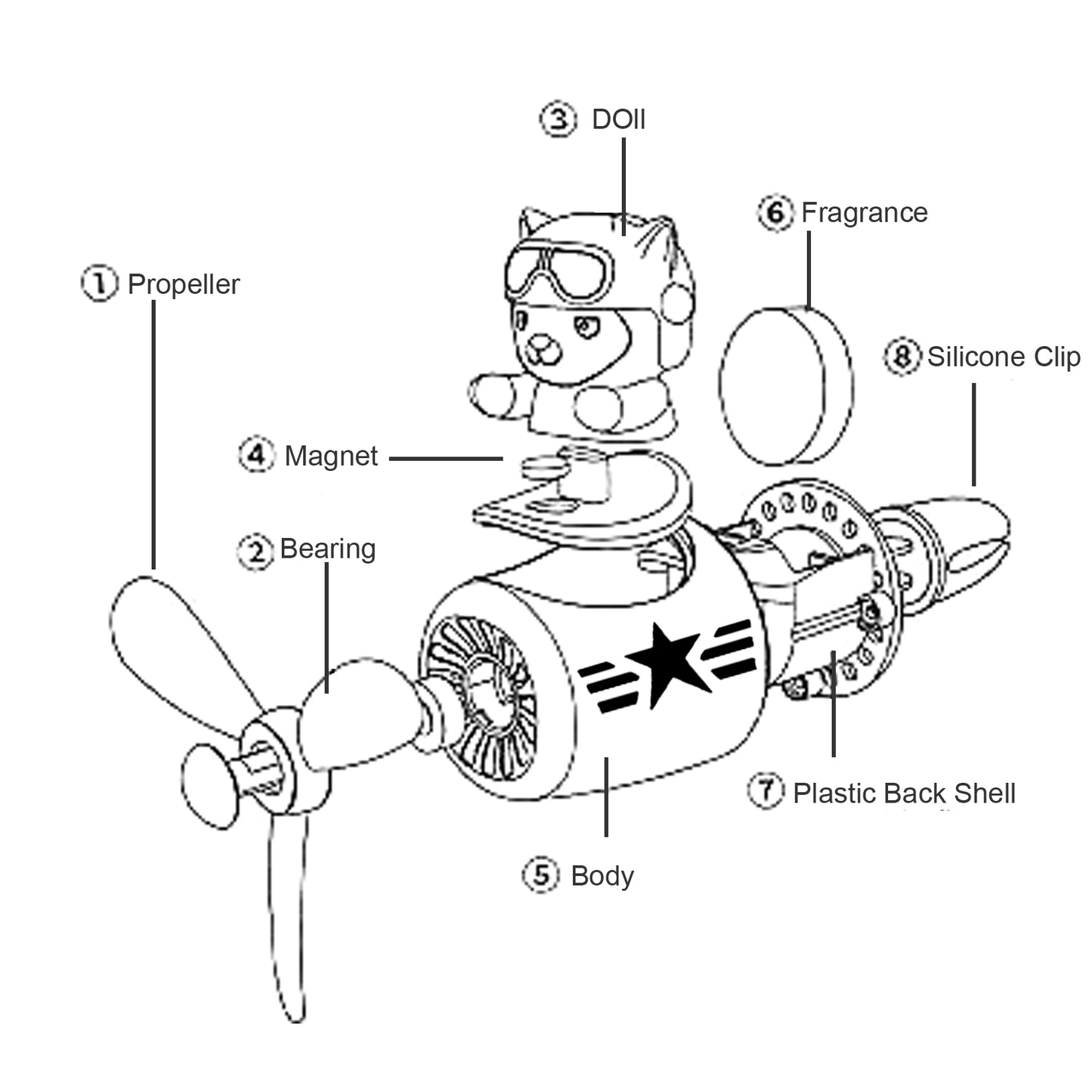 ③ DOll

⑥ Fragrance

① Propeller

⑧ Silicone Clip

④ Magnet

② Bearing

⑦ Plastic Back Shell

⑤ Body