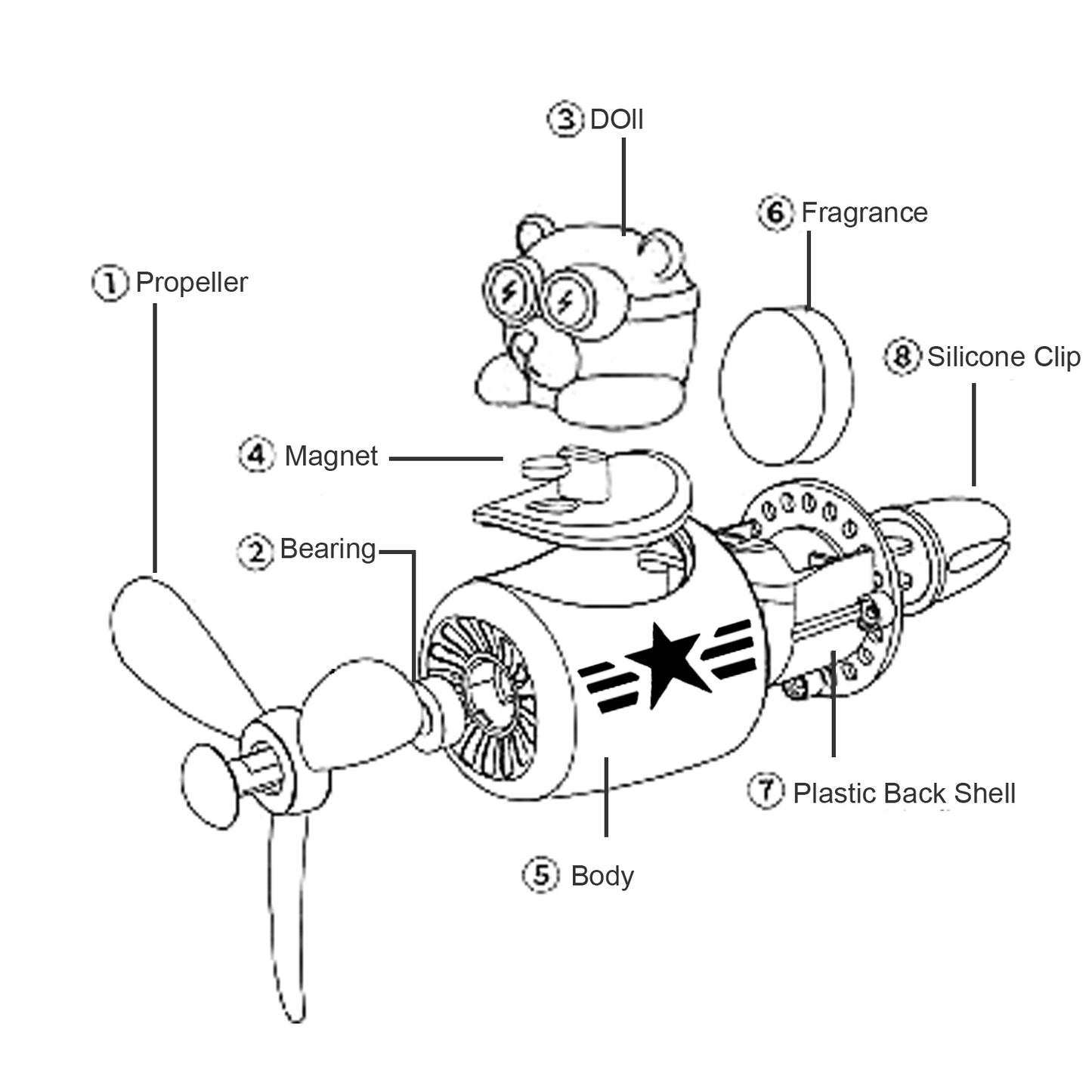 ③ DOll

⑥ Fragrance

① Propeller

⑧ Silicone Clip

④ Magnet

② Bearing

⑦ Plastic Back Shell

⑤ Body